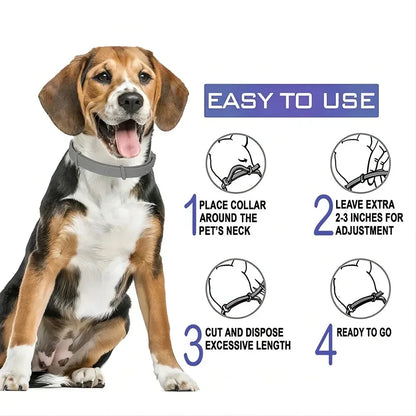 EASY TO USE

1 PLACE COLLAR AROUND THE PET'S NECK

2 LEAVE EXTRA 2-3 INCHES FOR ADJUSTMENT

3 CUT AND DISPOSE EXCESSIVE LENGTH

4 READY TO GO